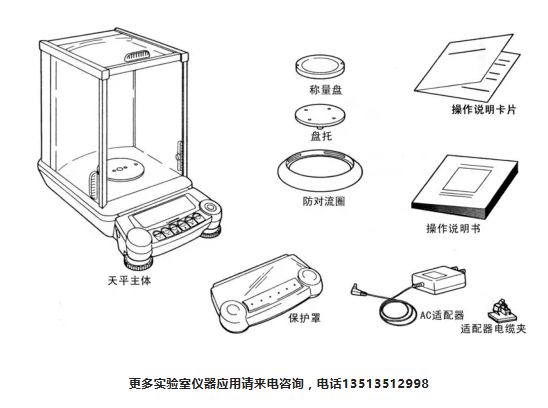 称量盘

操作说明卡片

盘托

防对流圈

操作说明书

天平主体

保护罩

AC适配器

适配器电缆夹

更多实验室仪器应用请来电咨询，电话13513512998